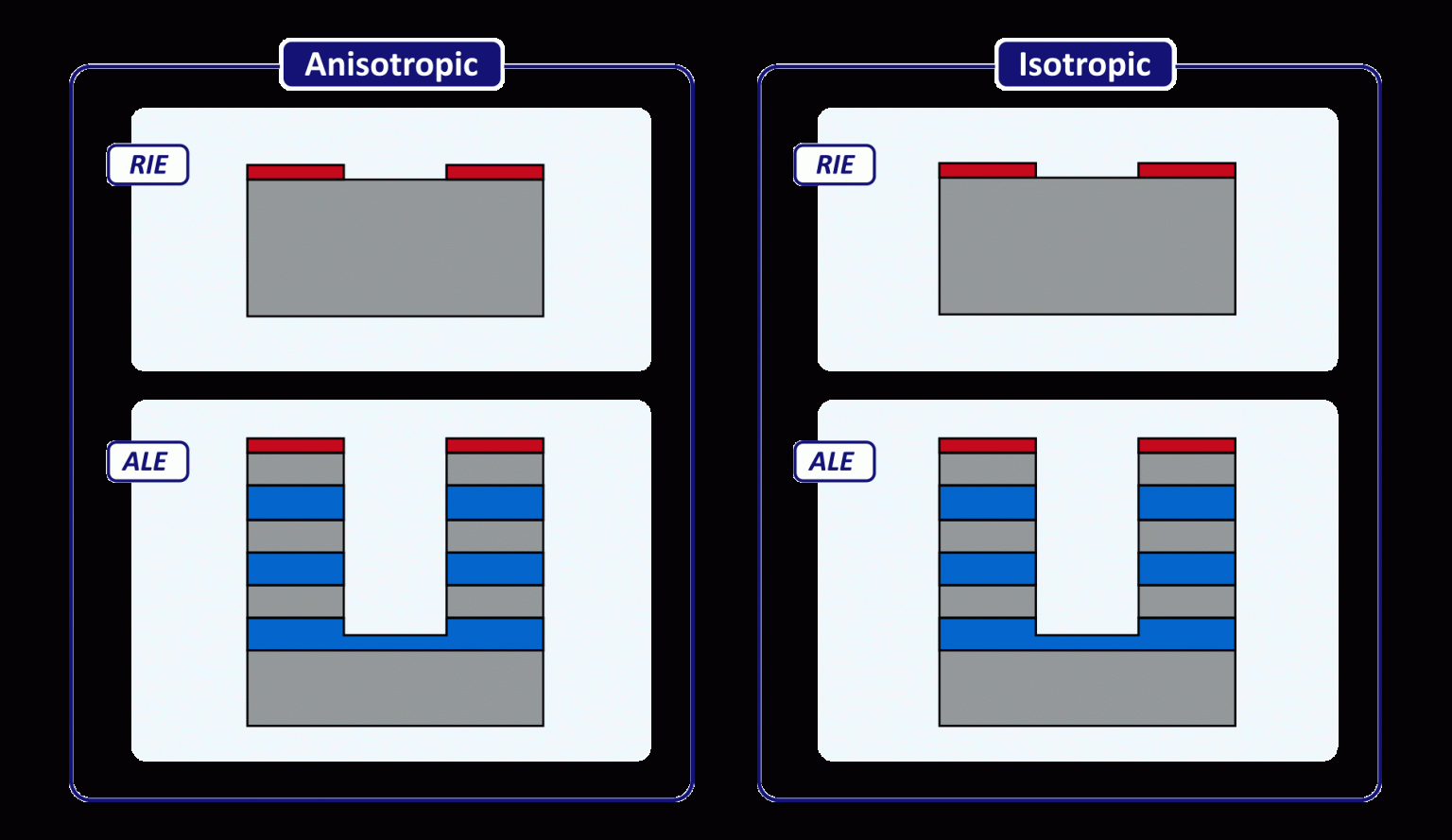 Anisotropic

RIE

ALE

Isotropic

RIE

ALE